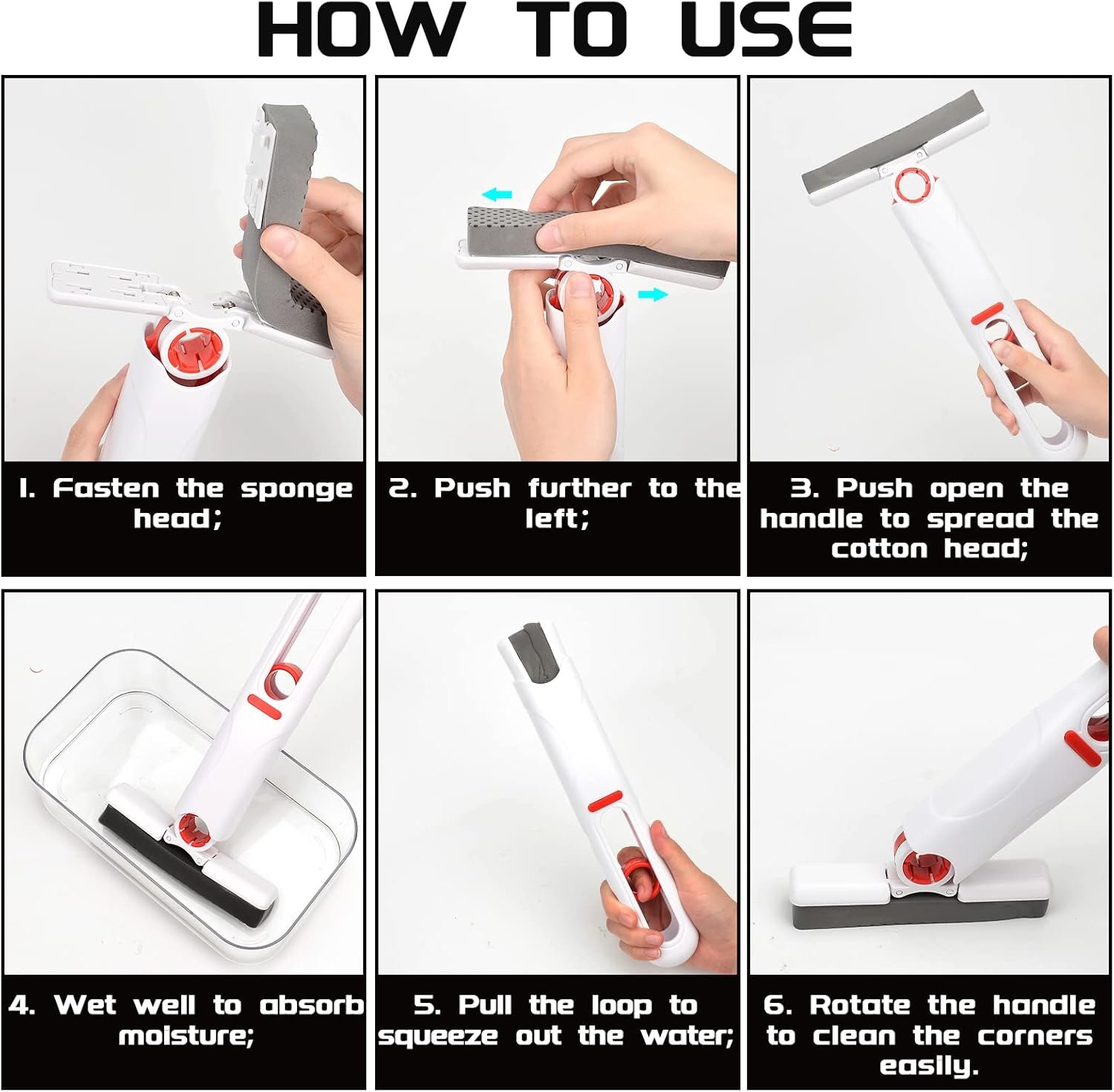 HOW TO USE

1. Fasten the sponge head;

2. Push further to the left;

3. Push open the handle to spread the cotton head;

4. Wet well to absorb moisture;

5. Pull the loop to squeeze out the water;

6. Rotate the handle to clean the corners easily.